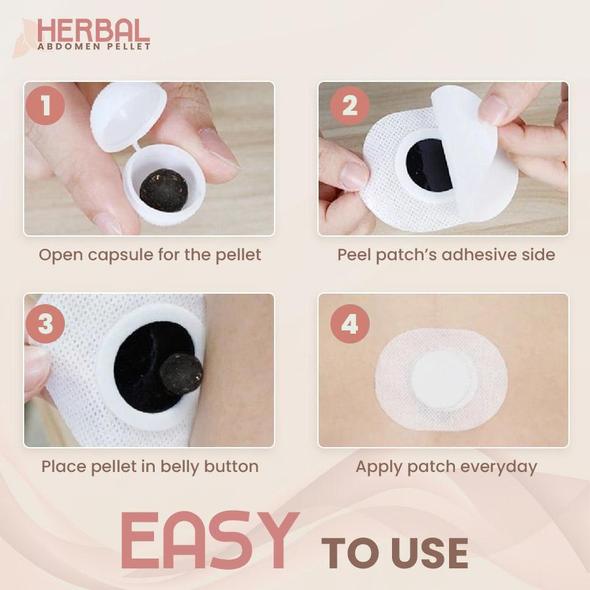 HERBAL
ABDOMEN PELLET

1
Open capsule for the pellet

2
Peel patch's adhesive side

3
Place pellet in belly button

4
Apply patch everyday

EASY TO USE